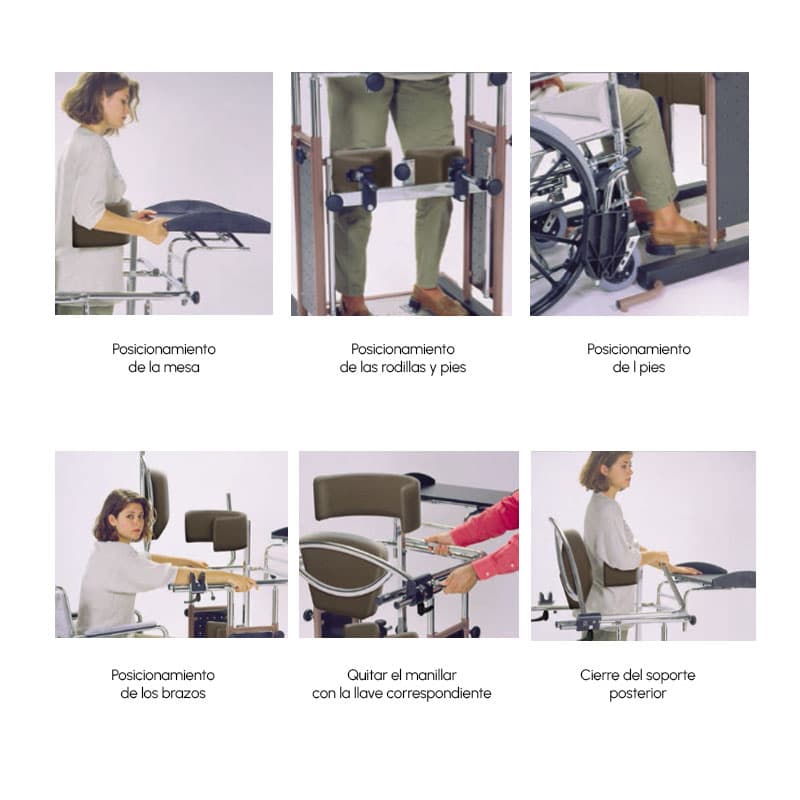 Posicionamiento
de la mesa

Posicionamiento
de las rodillas y pies

Posicionamiento
de l pies

Posicionamiento
de los brazos

Quitar el manillar
con la llave correspondiente

Cierre del soporte
posterior